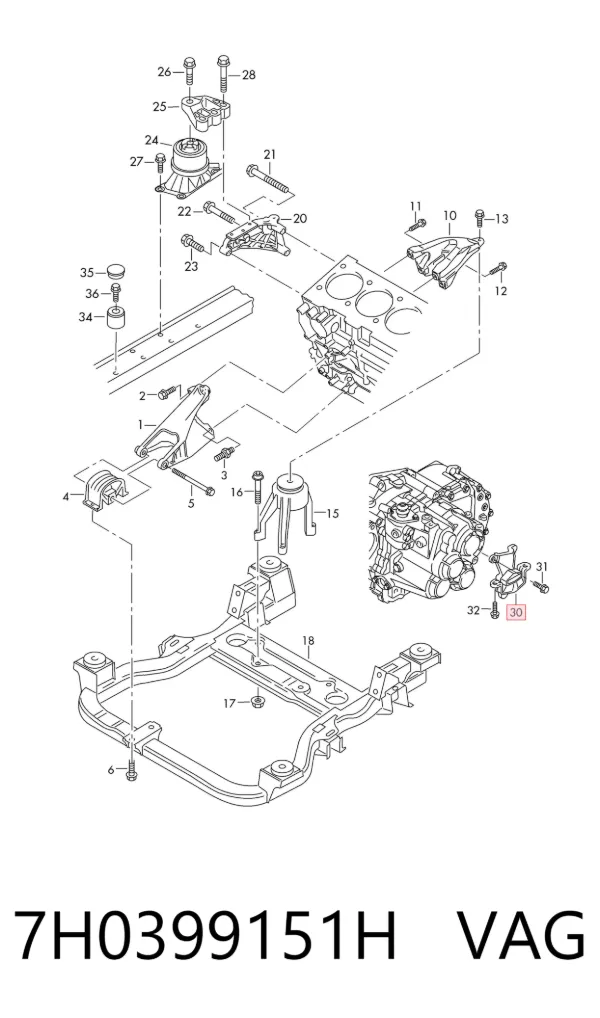 26
28
25
24
27
21
22
20
23
11
10
13
12
35
36
34
2
1
3
4
5
16
15
31
32
30
18
17
6

7H0399151H VAG