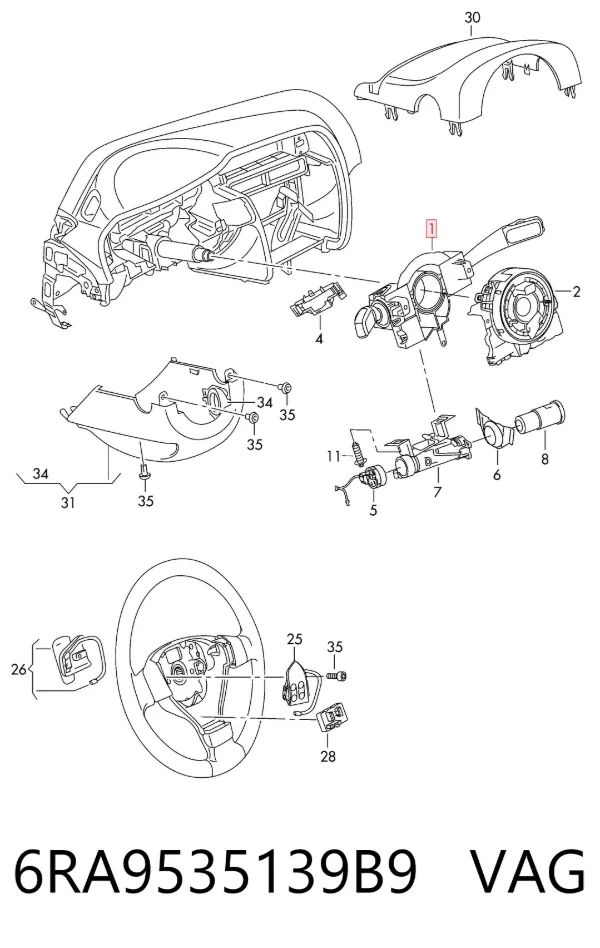 30

1

2

4

34

35

35

34

31

35

11

5

7

6

8

26

25

35

28

6RA9535139B9 VAG