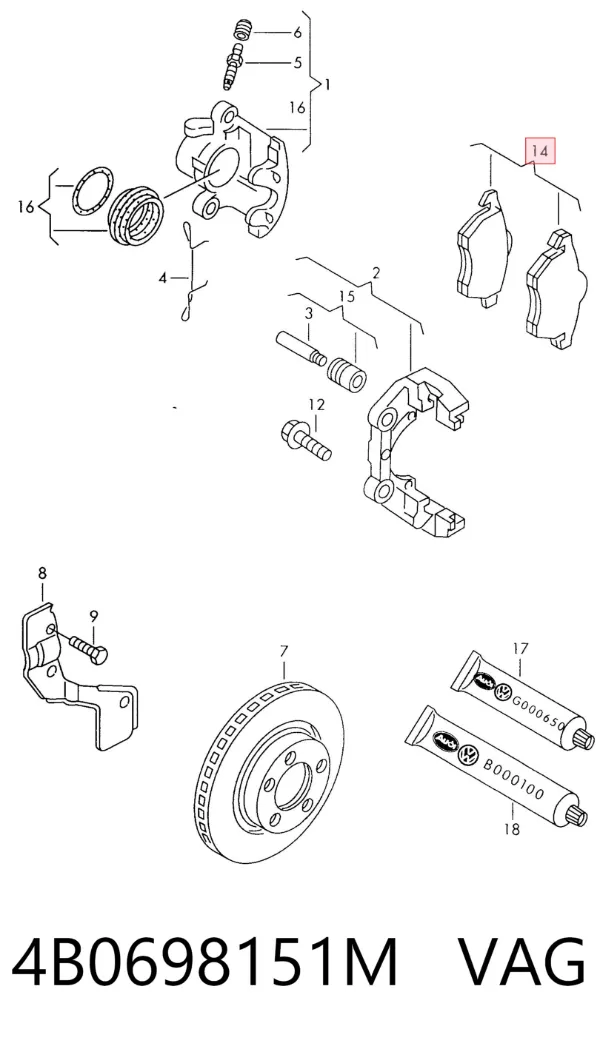 6
5
1
16
14
16
4
2
15
3
12
8
9
7
17
G000650
B000100
18
4B0698151M VAG