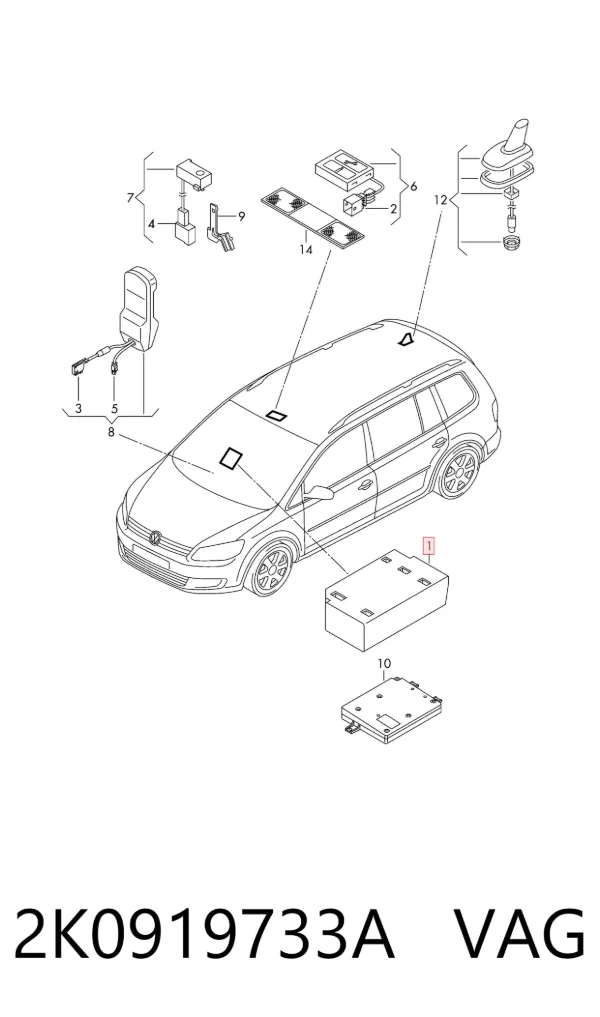 7
4
9
14
6
2
12
3
5
8
1
10

2K0919733A VAG