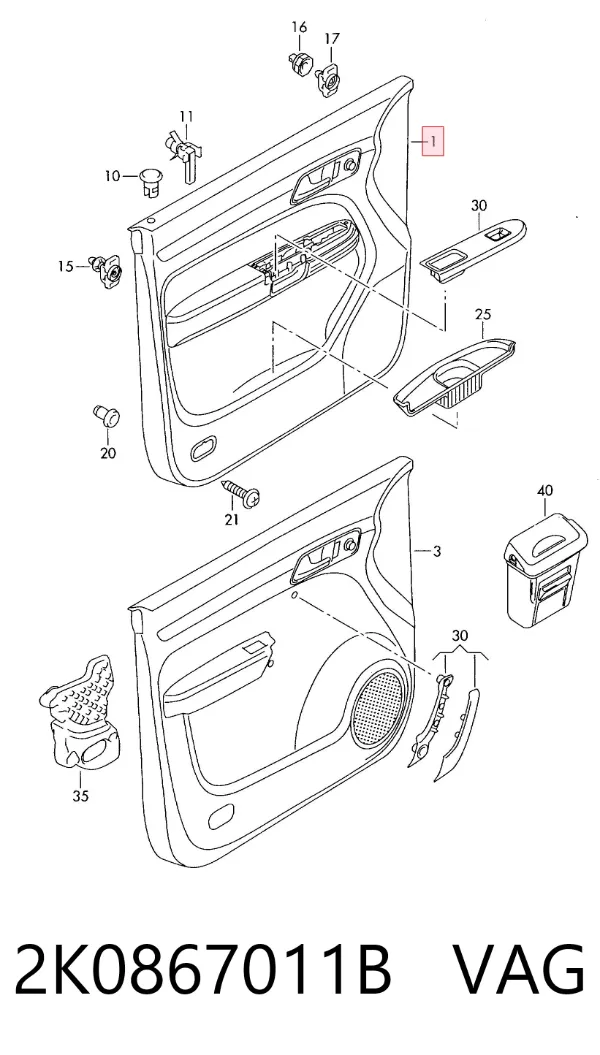 16
17
11
1
10
30
15
25
20
21
40
3
30
35

2K0867011B VAG