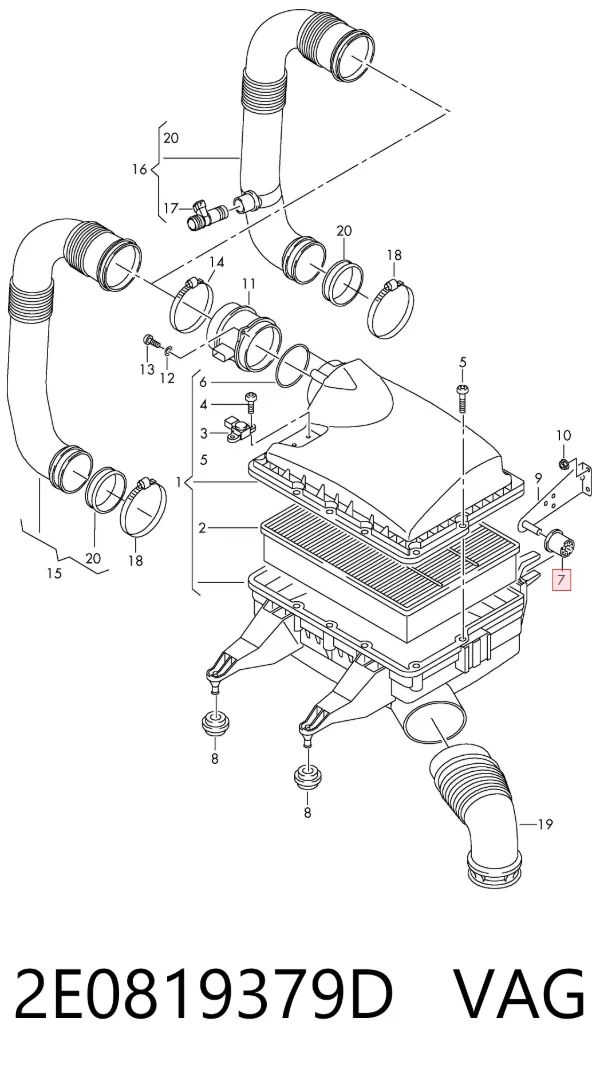 20
16
17
20
18
14
11
13
12
6
4
3
5
1
2
5
10
9
7
20
18
15
8
8
19

2E0819379D VAG