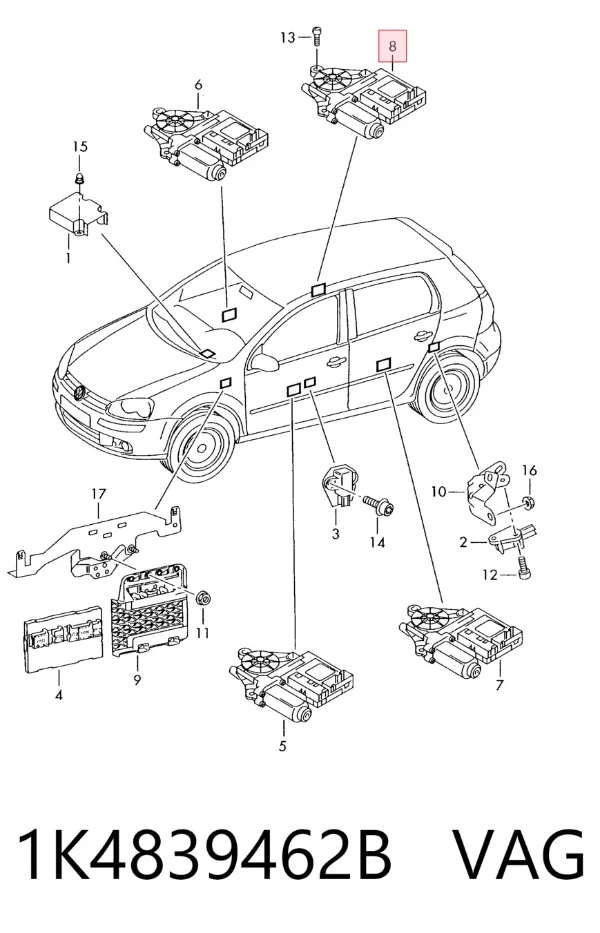 13
8
6
15
1
17
3
14
10
16
2
12
11
4
9
7
5

1K4839462B VAG