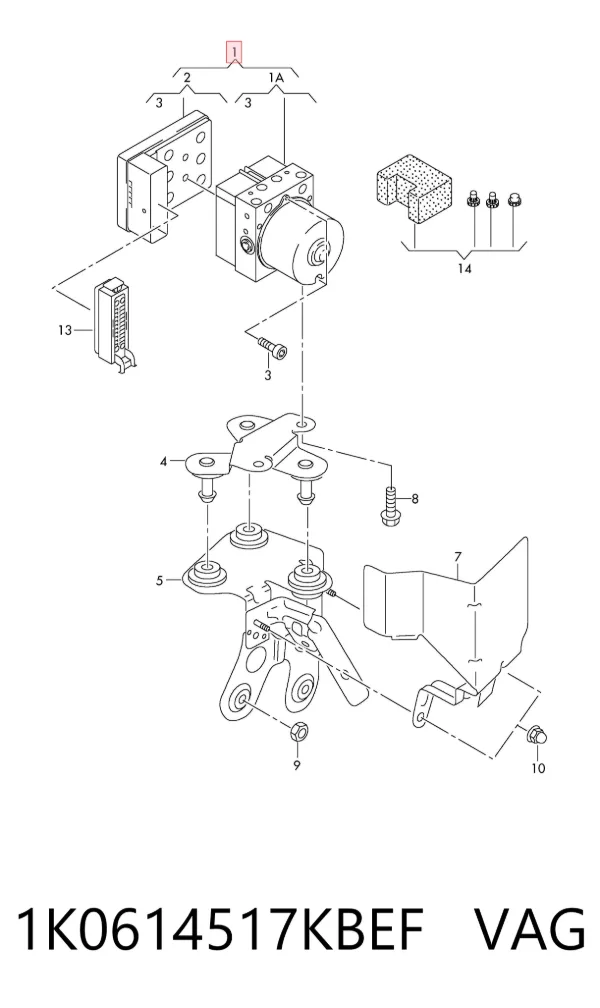 1
2
1A
3
3
14
13
3
4
8
5
7
9
10

1K0614517KBEF VAG