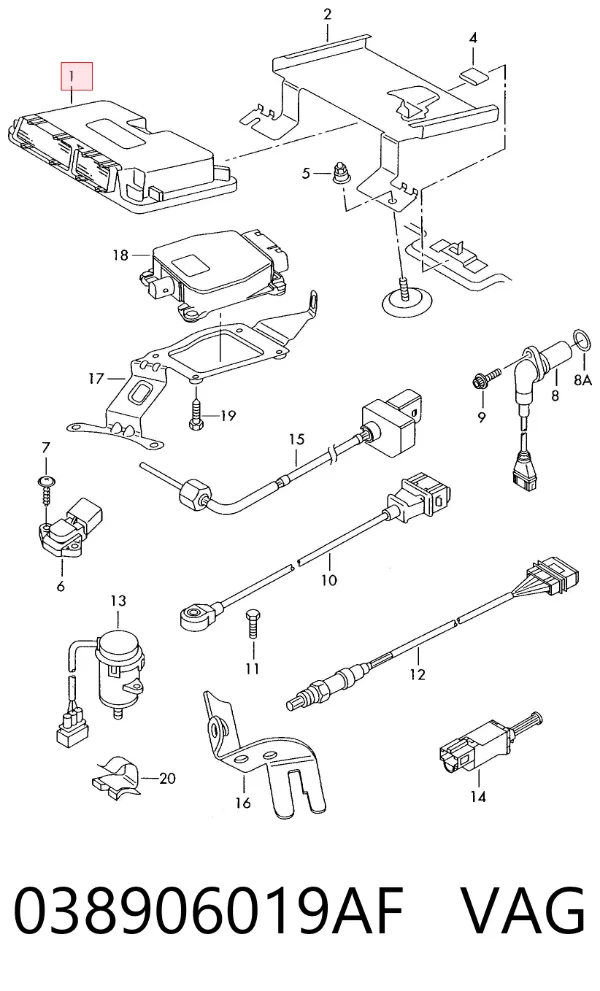 1
2
4
5
18
17
19
8A
8
9
7
15
6
10
13
11
12
20
16
14

038906019AF VAG