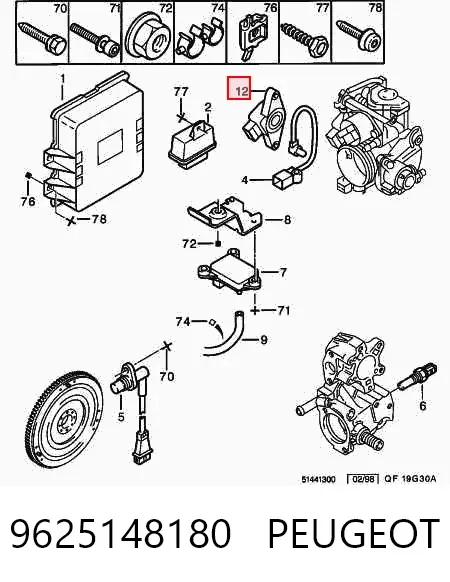 70 71 72 74 76 77 78

1
77
2
12
4
76
78
8
72
7
71
74
9
70
5
6

51441300 02/98 QF 19G30A

9625148180 PEUGEOT