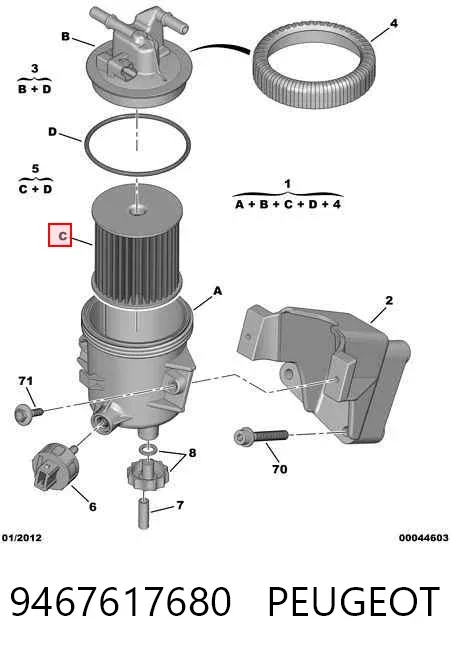 B

4

3
B + D

D

5
C + D

1
A + B + C + D + 4

C

A

2

71

8

70

6

7

01/2012

00044603

9467617680 PEUGEOT