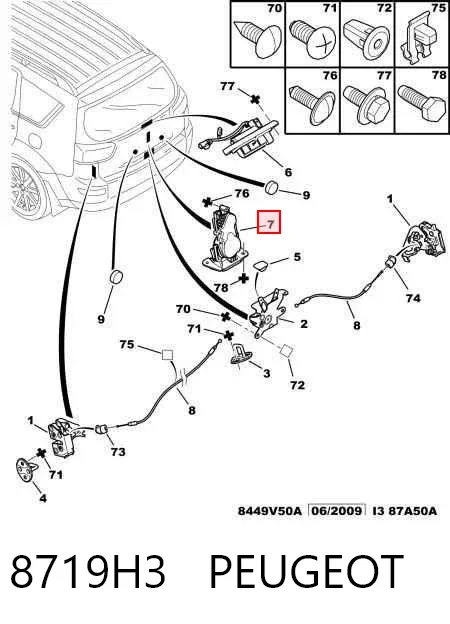 70
71
72
75
76
77
78
77
6
9
76
7
1
5
78
74
9
70
2
8
71
75
3
72
8
1
73
71
4
8449V50A 06/2009 I3 87A50A
8719H3 PEUGEOT