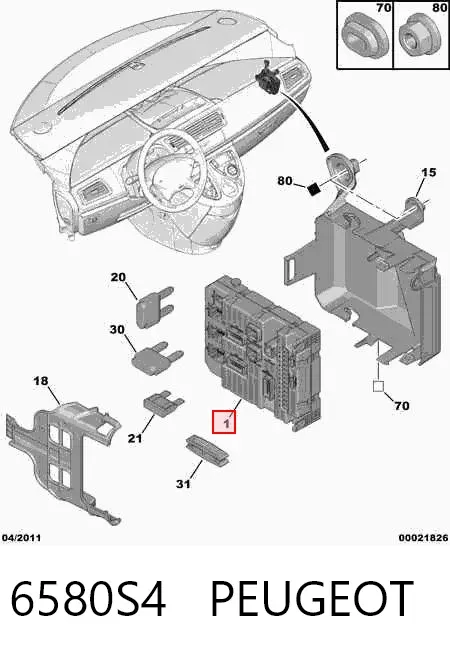 70
80
80
15
20
30
18
21
1
31
70
04/2011
00021826
6580S4 PEUGEOT