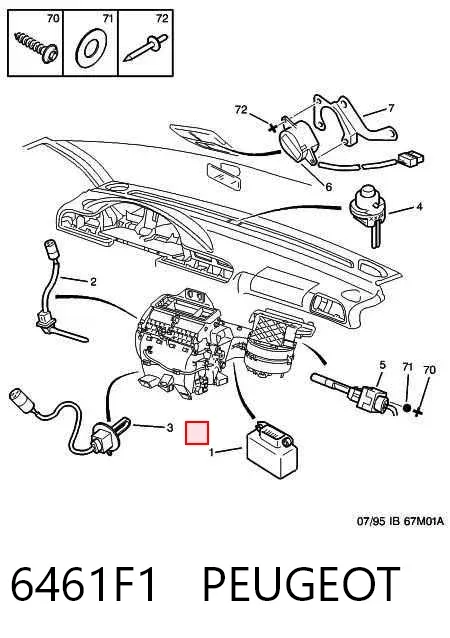 70
71
72
72
7
6
4
2
5
71
70
3
1
07/95 IB 67M01A

6461F1 PEUGEOT