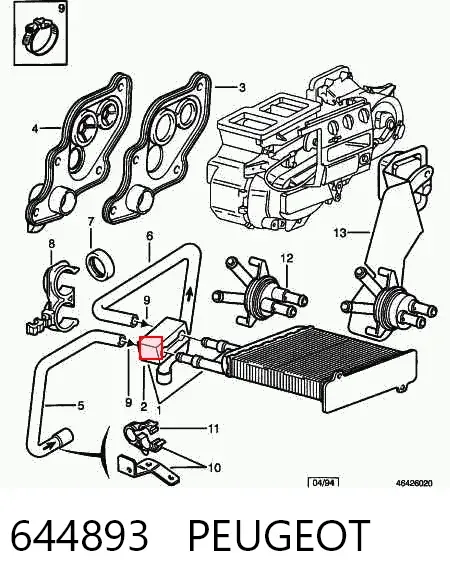 9
3
4
7
6
8
12
13
9
9
2
1
5
11
10
04/94
46426020
644893 PEUGEOT