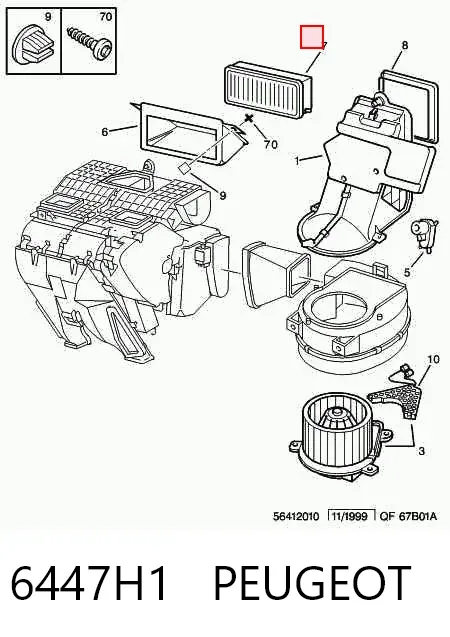 9
70
7
8
6
70
1
9
5
10
3
56412010 11/1999 QF 67B01A

6447H1 PEUGEOT