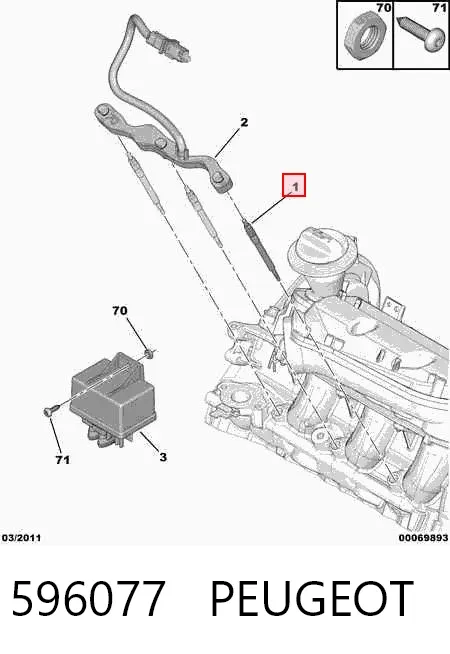 70
71
2
1
70
71
3
03/2011
00069893

596077 PEUGEOT