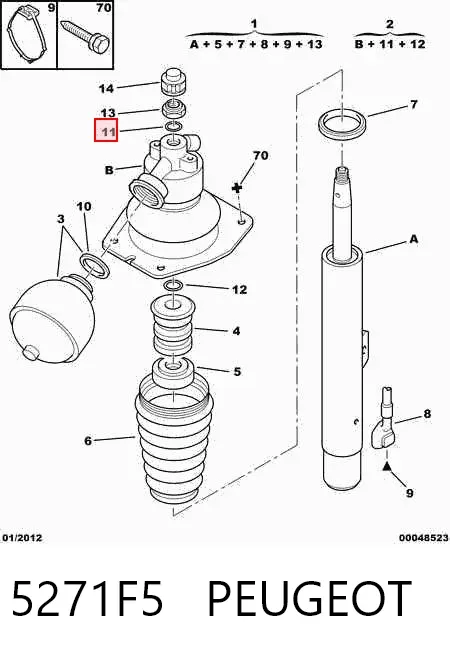 9
70
1
A + 5 + 7 + 8 + 9 + 13
2
B + 11 + 12
14
13
11
B
70
7
10
3
A
12
4
5
6
8
9
01/2012
00048523

5271F5 PEUGEOT