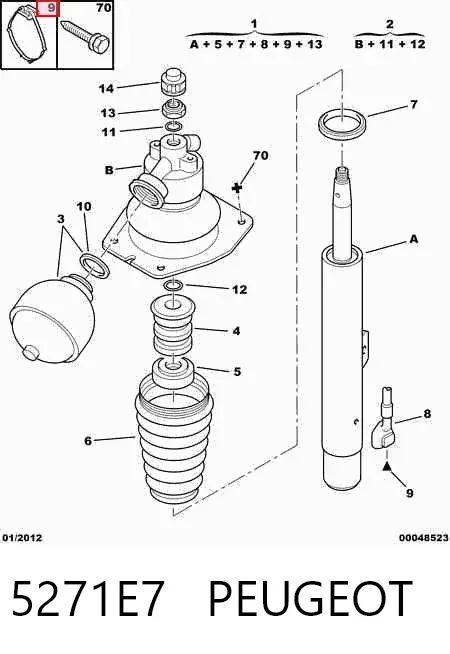 9 70

1
A + 5 + 7 + 8 + 9 + 13

2
B + 11 + 12

14
13
11
B
70
7
10
3
A
12
4
5
6
8
9

01/2012
00048523

5271E7 PEUGEOT