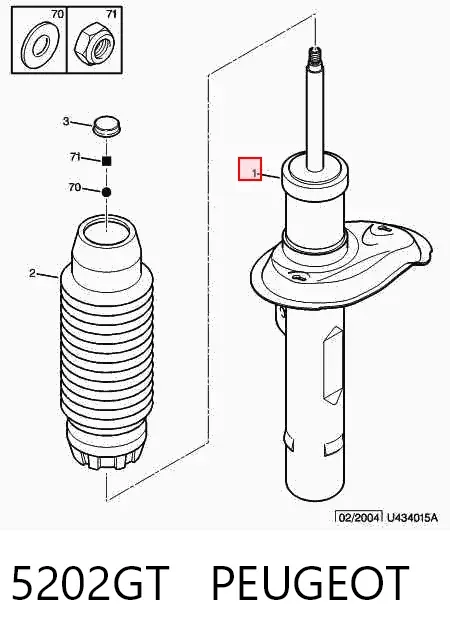 70
71
3
71
70
2
1
02/2004 U434015A

5202GT PEUGEOT