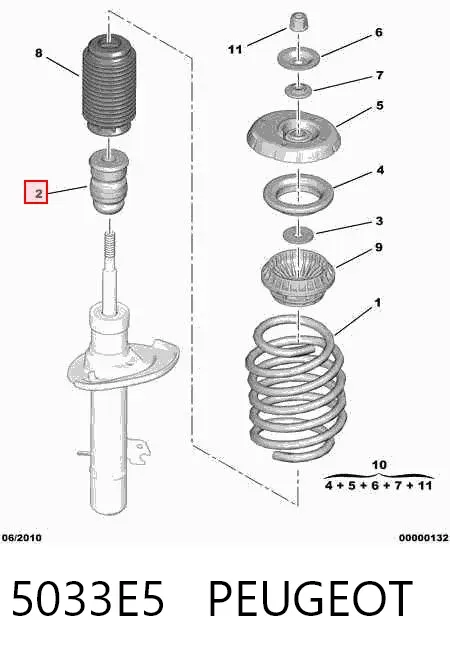 8

2

11

6

7

5

4

3

9

1

10

4 + 5 + 6 + 7 + 11

06/2010

00000132

5033E5 PEUGEOT