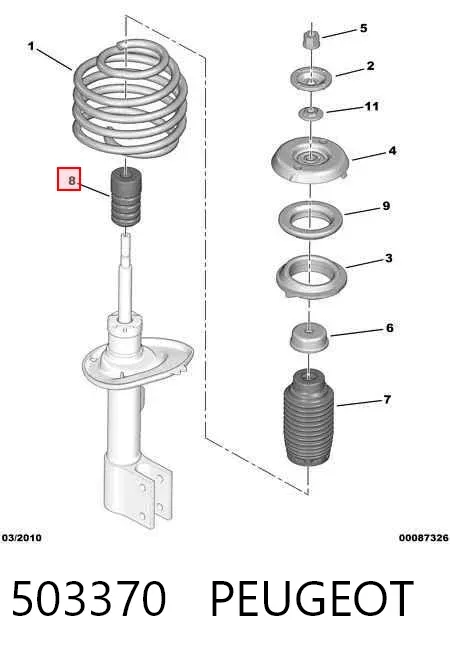 1
8
5
2
11
4
9
3
6
7
03/2010
00087326
503370 PEUGEOT