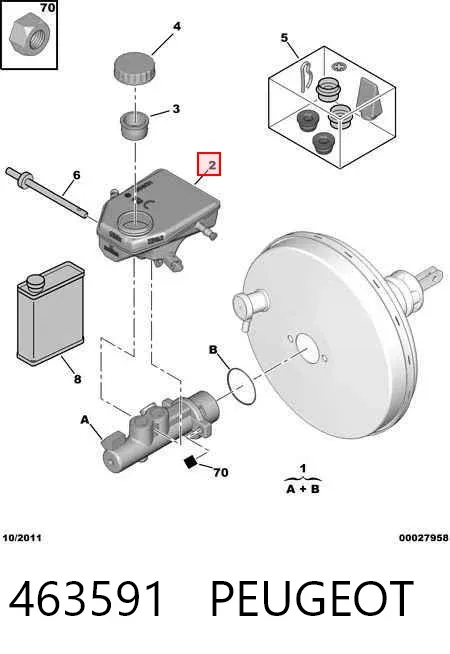 70

4

5

3

2

6

8

B

A

70

1
A + B

10/2011

00027958

463591 PEUGEOT