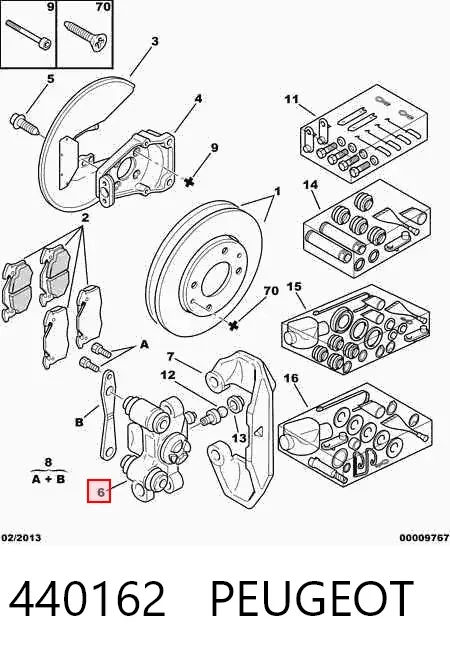 9
70
3
5
4
9
11
1
14
2
70
15
A
7
12
16
B
13
8
A + B
6
02/2013
00009767

440162 PEUGEOT