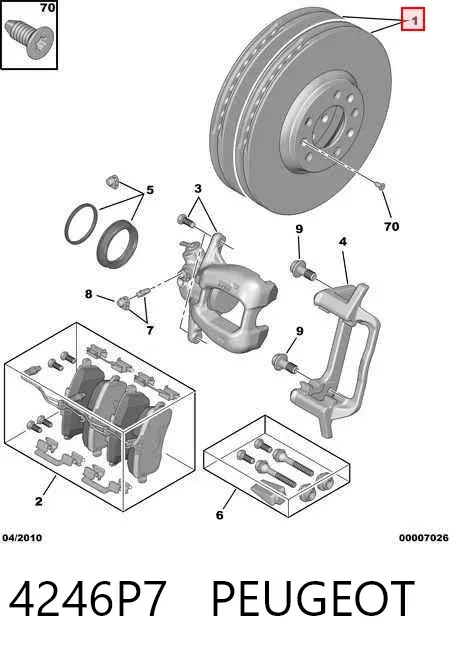 70

1

5

3

70

9

4

8

7

9

2

6

04/2010

00007026

4246P7 PEUGEOT