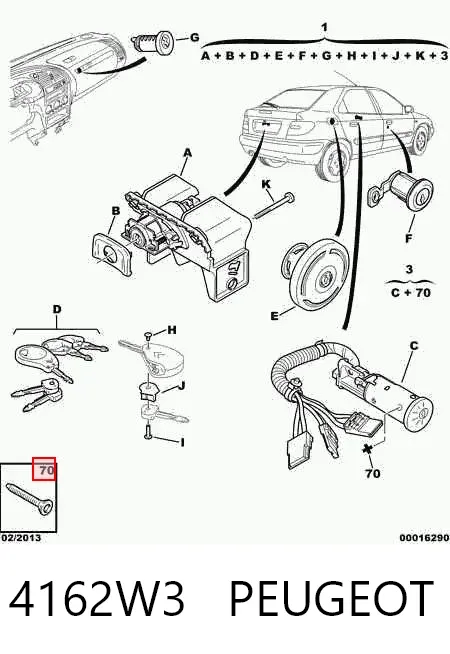 G

1
A + B + D + E + F + G + H + I + J + K + 3

A

K

B

F

3
C + 70

E

D

H

J

I

C

70

70

02/2013

00016290

4162W3 PEUGEOT