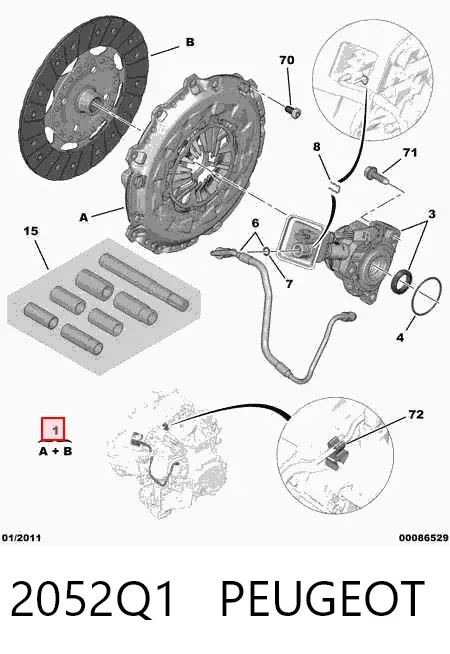 B
70
8
71
A
15
6
3
7
4
1
A + B
72
01/2011
00086529
2052Q1 PEUGEOT