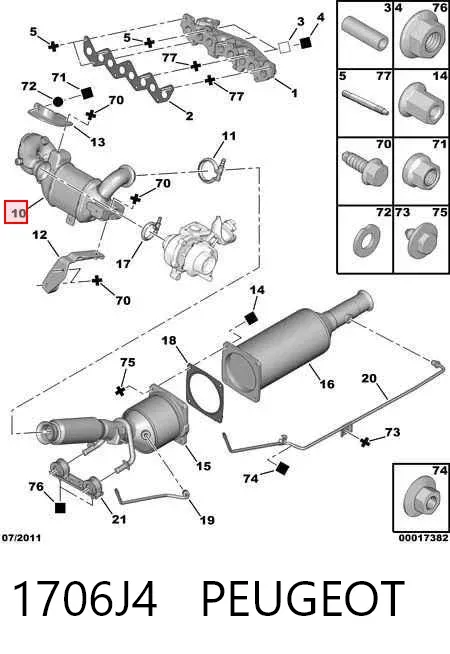 5
5
3
4
77
77
1
2
72
71
70
13
11
70
10
12
17
70
14
18
75
16
20
73
15
74
76
21
19
3
4
76
5
77
14
70
71
72
73
75
74
07/2011
00017382

1706J4 PEUGEOT