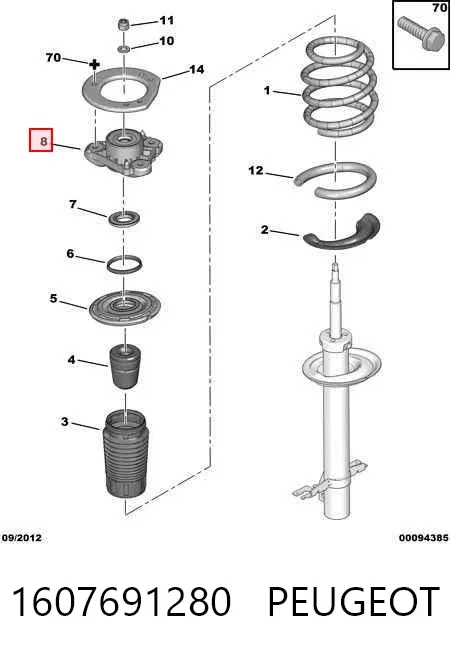 70

11

10

70

14

1

8

12

7

2

6

5

4

3

09/2012

00094385

1607691280 PEUGEOT