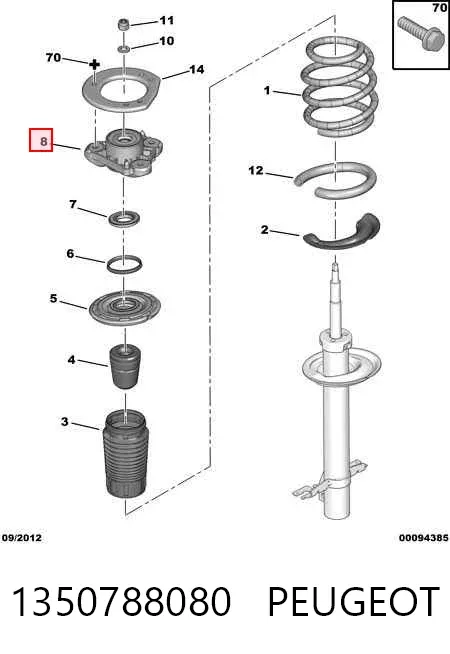 70
11
10
70
14
1
8
12
7
2
6
5
4
3
09/2012
00094385
1350788080 PEUGEOT