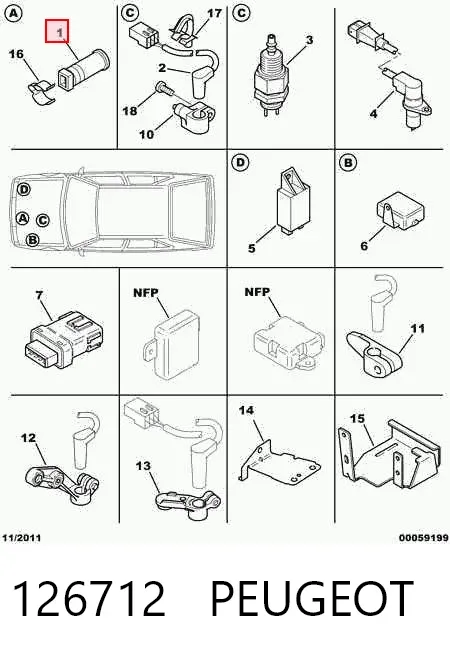 A
1
16

C
17
2
18
10

C
3

4

D
A
C
B

D
5

B
6

7

NFP

NFP

11

12

13

14

15

11/2011

00059199

126712 PEUGEOT