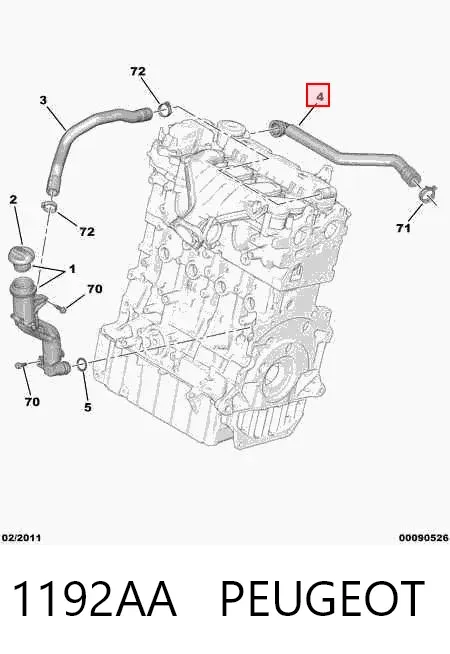 72
3
4
2
72
71
1
70
70
5
02/2011
00090526
1192AA PEUGEOT