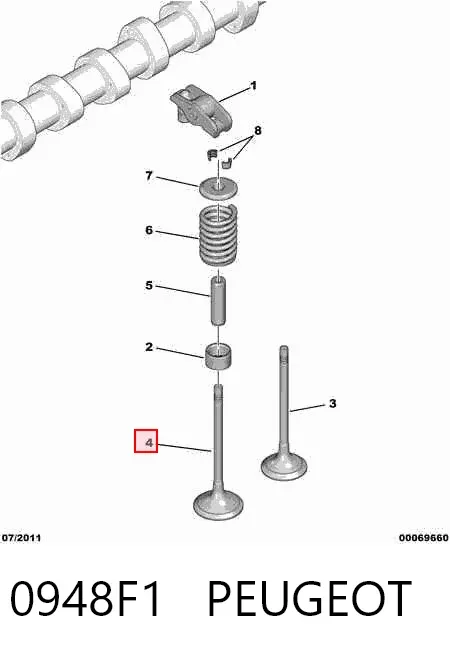 1
8
7
6
5
2
3
4
07/2011
00069660
0948F1 PEUGEOT