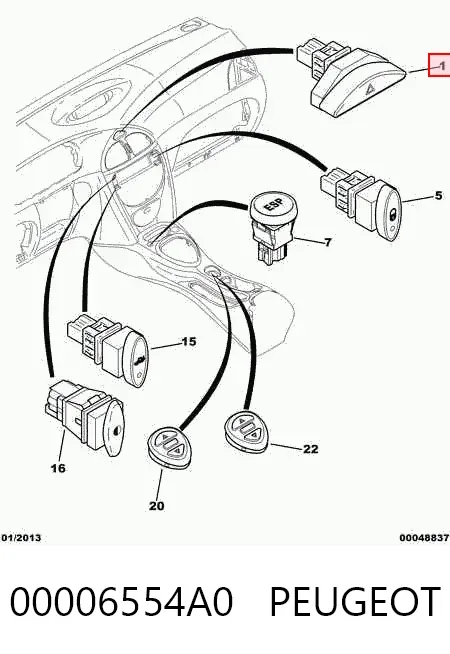 1

5

ESP

7

15

16

20

22

01/2013

00048837

00006554A0 PEUGEOT