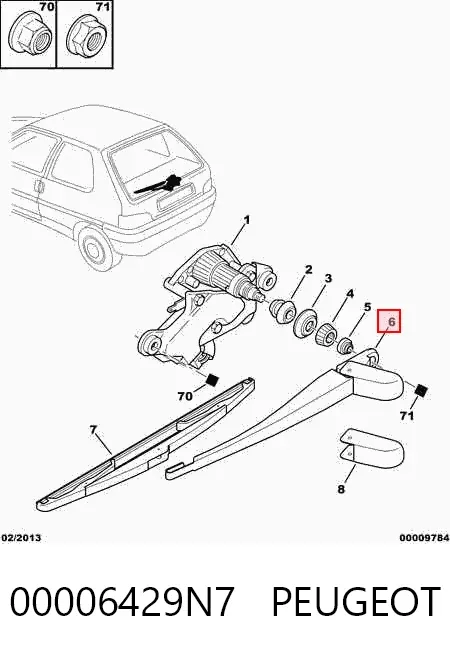 70 71

1
2
3
4
5
6
70
71
7
8

02/2013
00009784

00006429N7 PEUGEOT