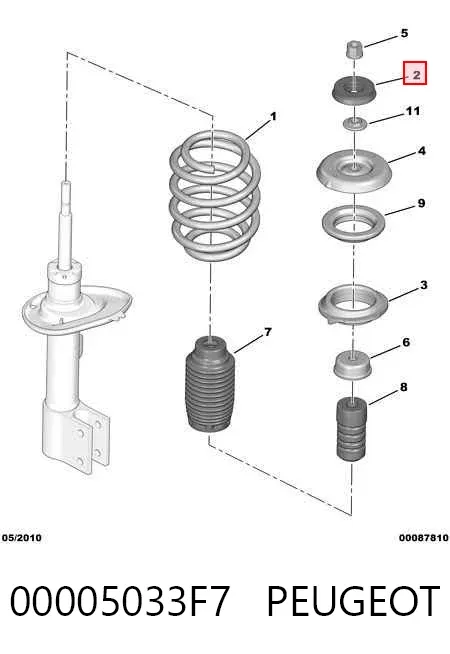 5
2
11
1
4
9
3
7
6
8

05/2010

00087810

00005033F7 PEUGEOT