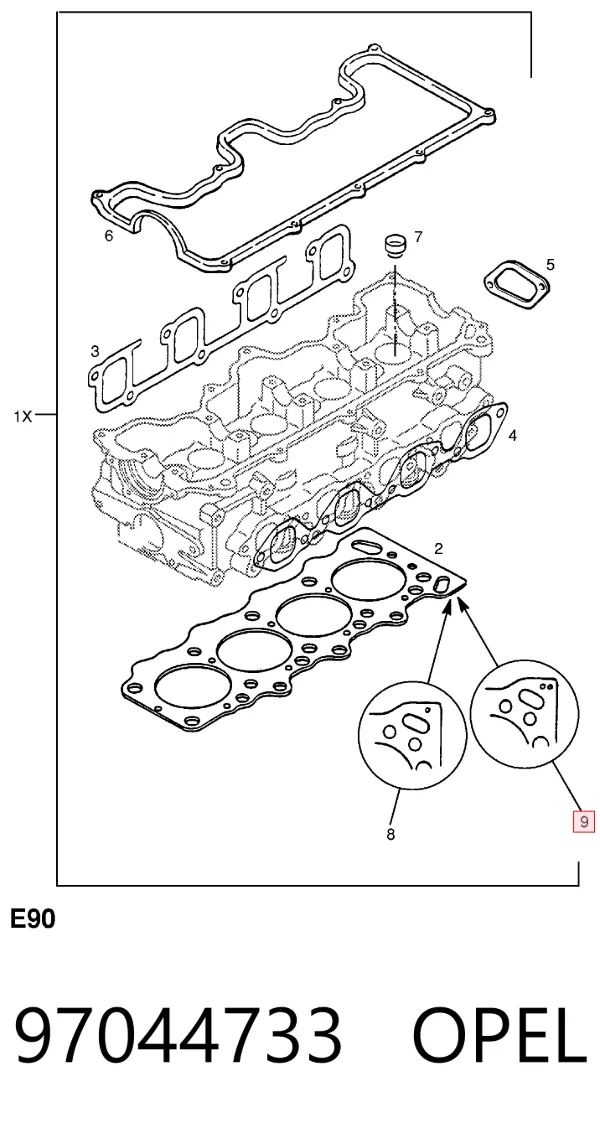 6
7
5
3
1X
4
2
8
9
E90
97044733 OPEL