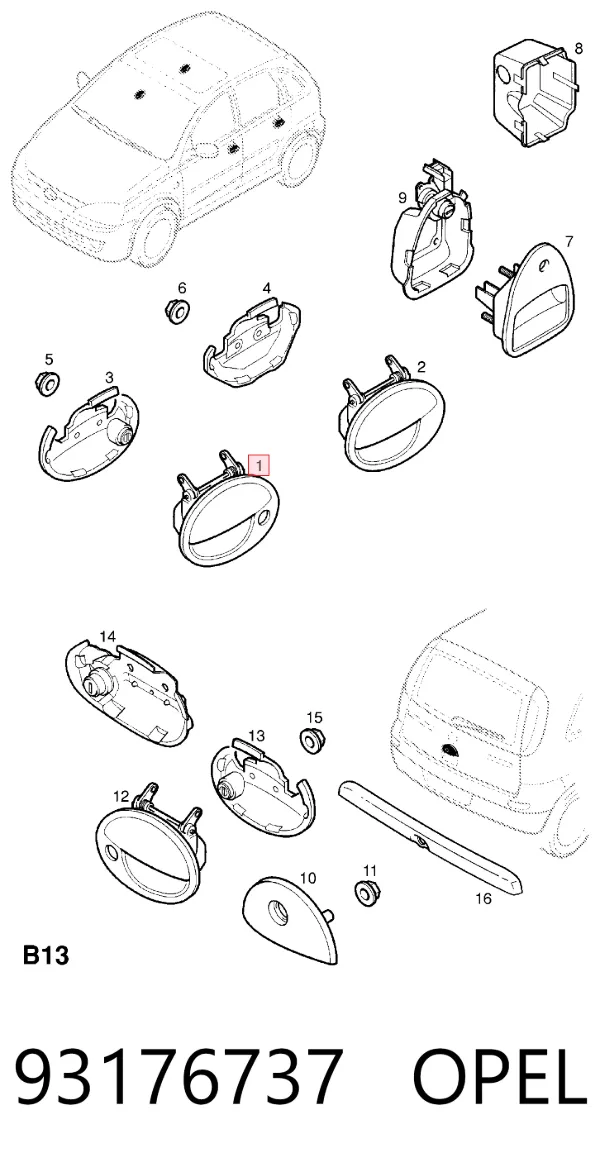 8
9
7
6
4
5
3
2
1
14
15
13
12
10
11
16
B13
93176737 OPEL