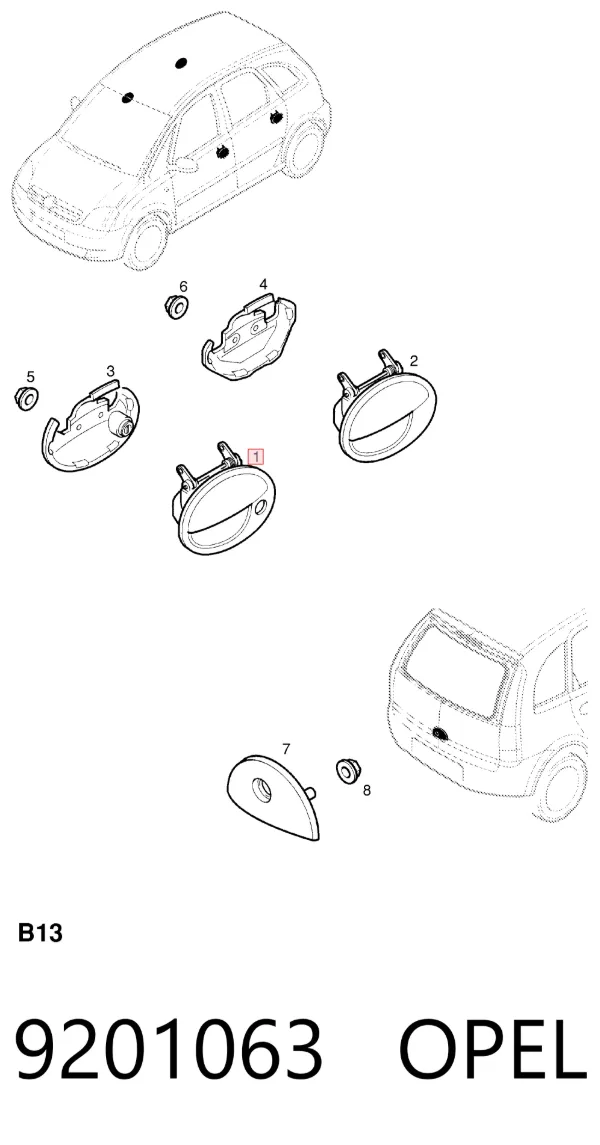 6
4
5
3
2
1
7
8
B13
9201063 OPEL