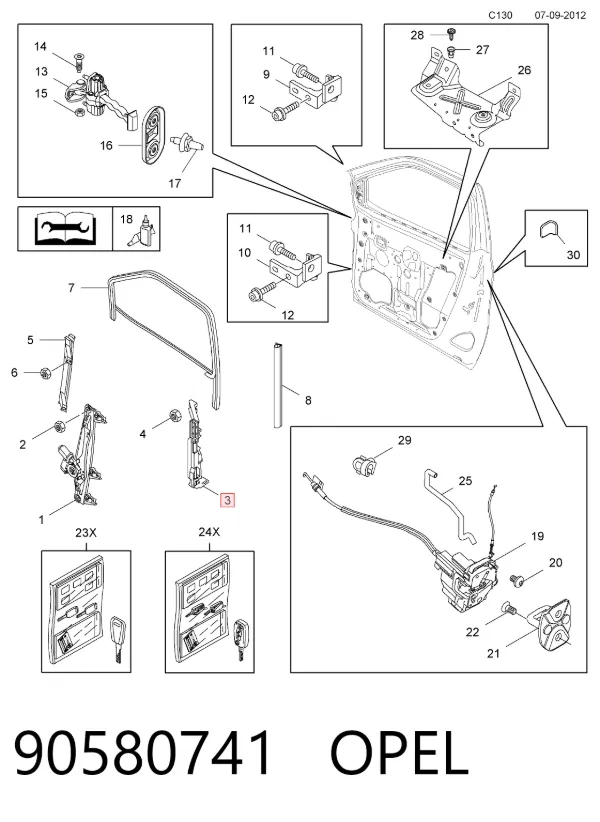 C130 07-09-2012

14
13
15
16
17

11
9
12

28
27
26

18

11
10
12

30

7

5
6

2
1

4
3

8

29
25
19
20
22
21

23X
24X

90580741 OPEL