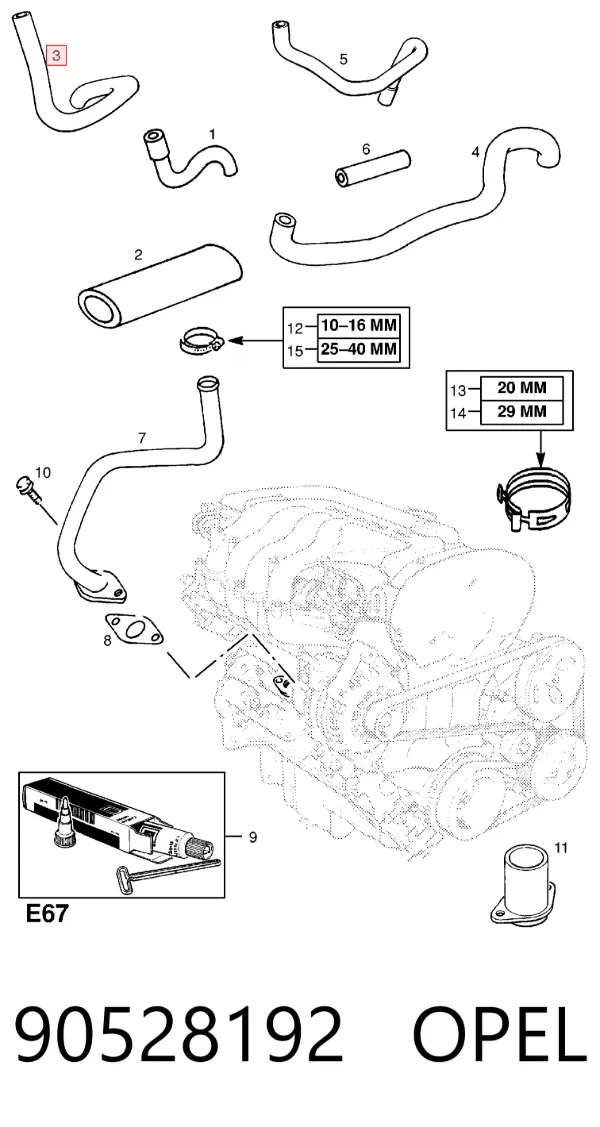 3
5
1
6
4
2
12 10–16 MM
15 25–40 MM
13 20 MM
14 29 MM
7
10
8
9
11
E67

90528192 OPEL