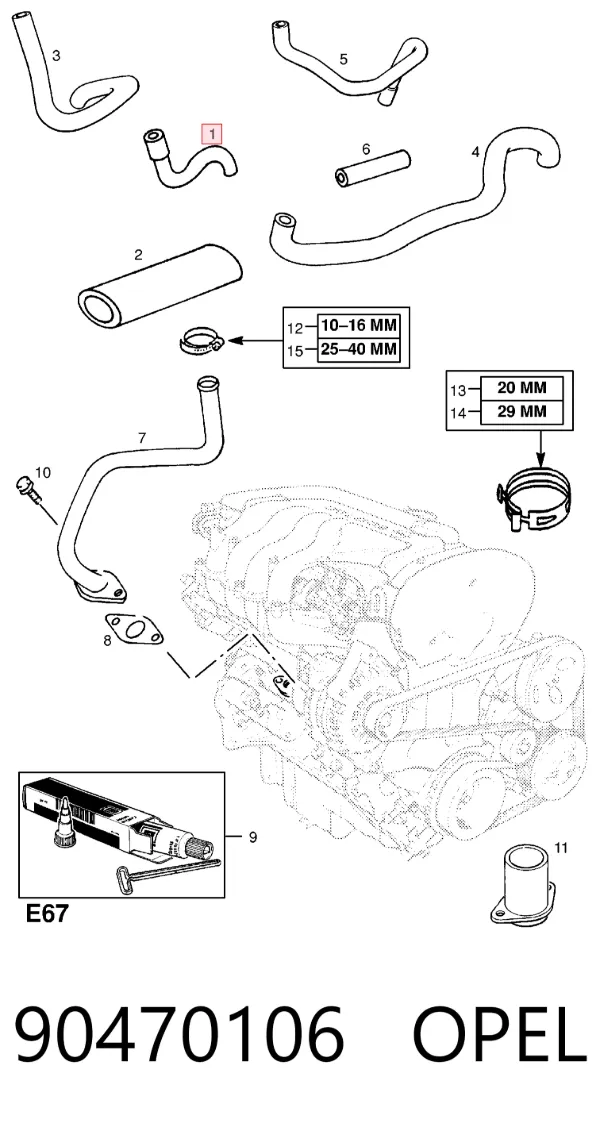 3

5

1

6

4

2

12 10–16 MM
15 25–40 MM

13 20 MM
14 29 MM

7

10

8

9

11

E67

90470106 OPEL