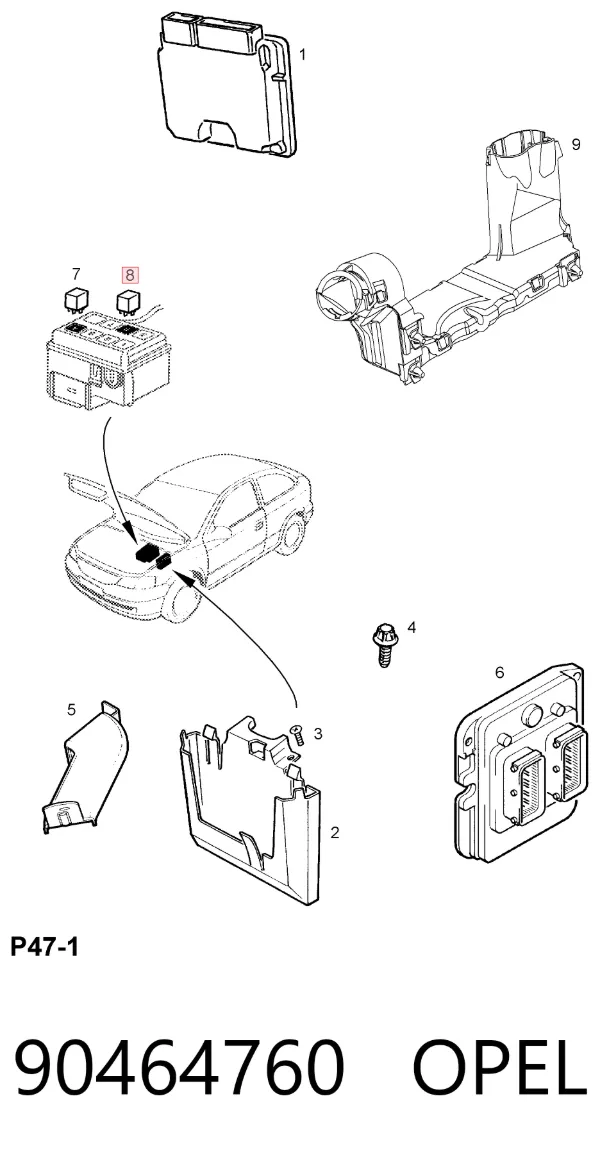 1

9

7 8

4

6

5

3

2

P47-1

90464760 OPEL