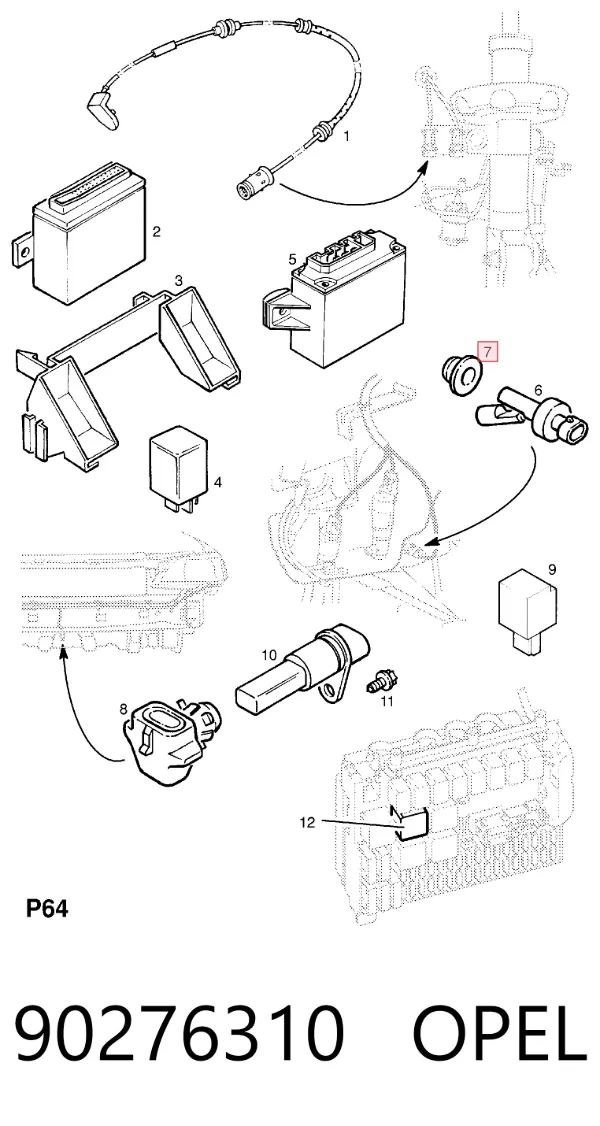 1
2
3
5
7
6
4
9
10
11
8
12
P64
90276310 OPEL