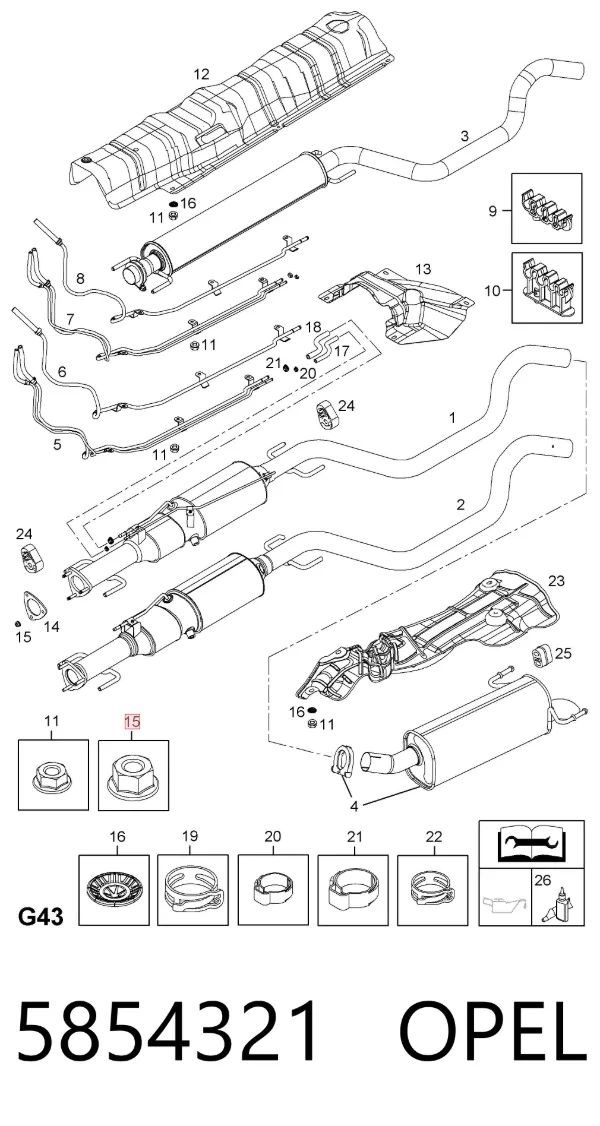 12
3
16
11
9
8
13
10
7
11
18
17
21
20
6
24
1
5
11
2
24
23
15
14
25
16
11
4
11
15
16
19
20
21
22
26
G43

5854321 OPEL