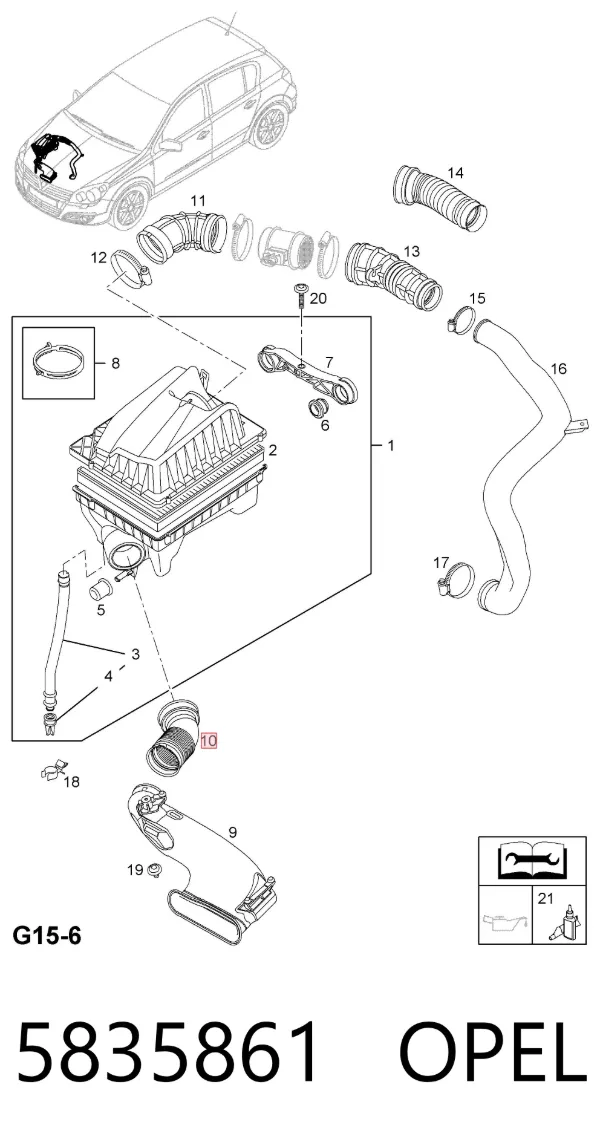 14
11
12
13
20
15
8
7
16
6
2
1
17
5
3
4
10
18
9
19
21
G15-6

5835861 OPEL