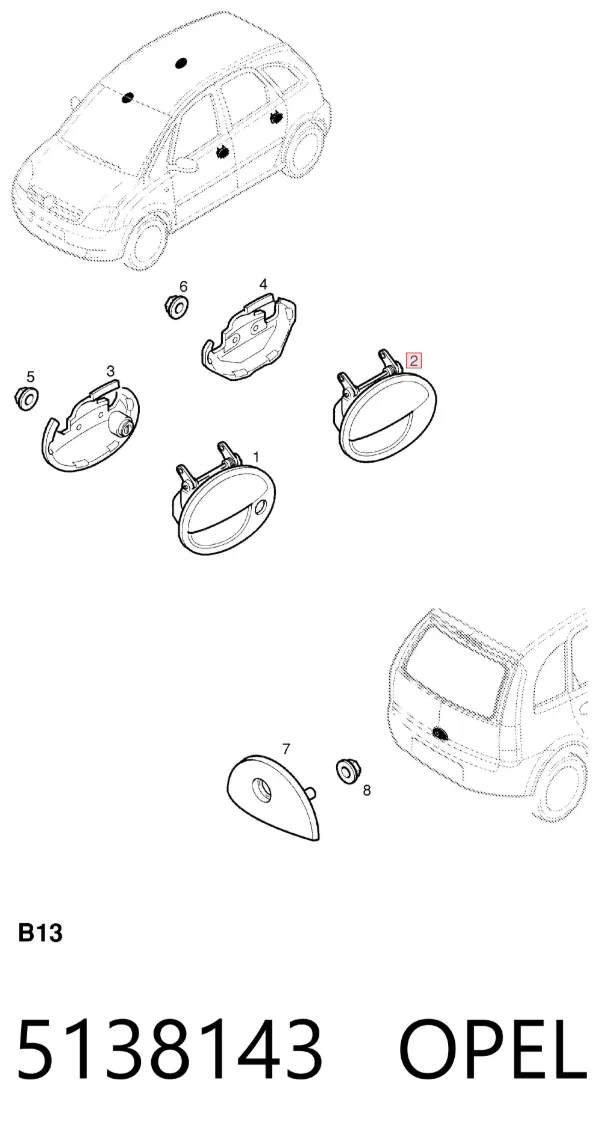 6
4
5
3
2
1
7
8
B13

5138143 OPEL