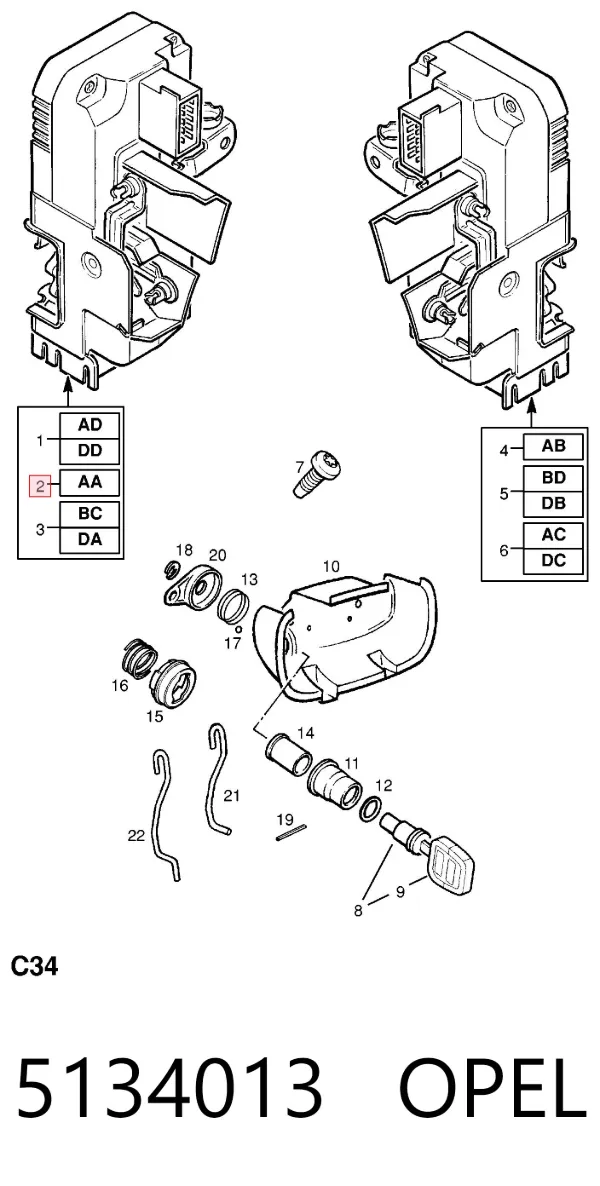 1 AD
DD
2 AA
3 BC
DA

4 AB
5 BD
DB
6 AC
DC

7
18 20
13
10
17
16
15
14
11
12
21
22
19
8 9

C34

5134013 OPEL