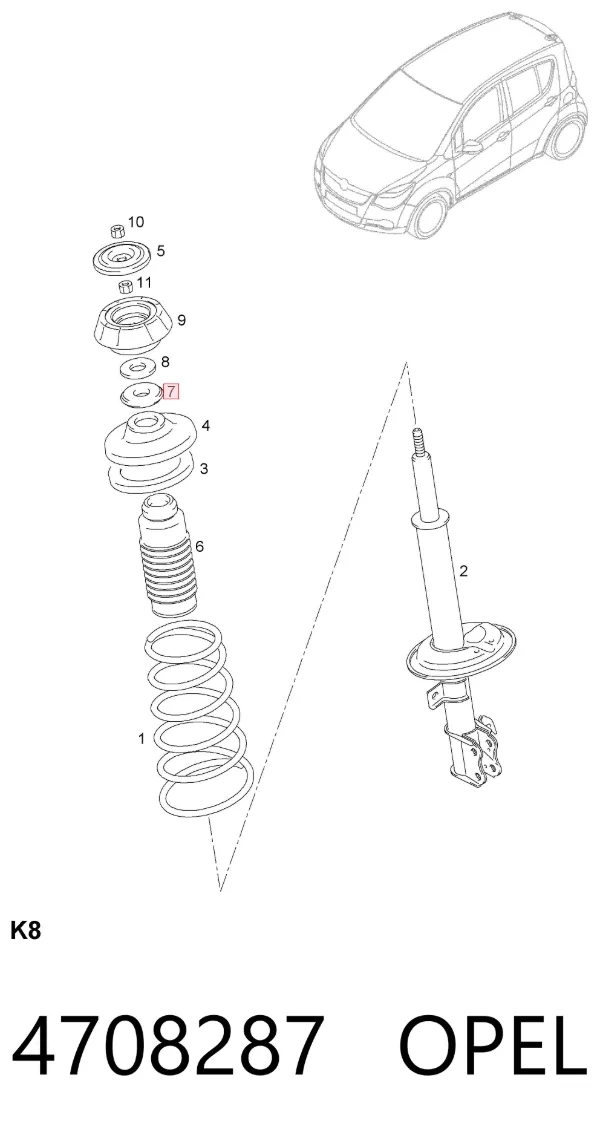 10
5
11
9
8
7
4
3
6
2
1

K8

4708287 OPEL