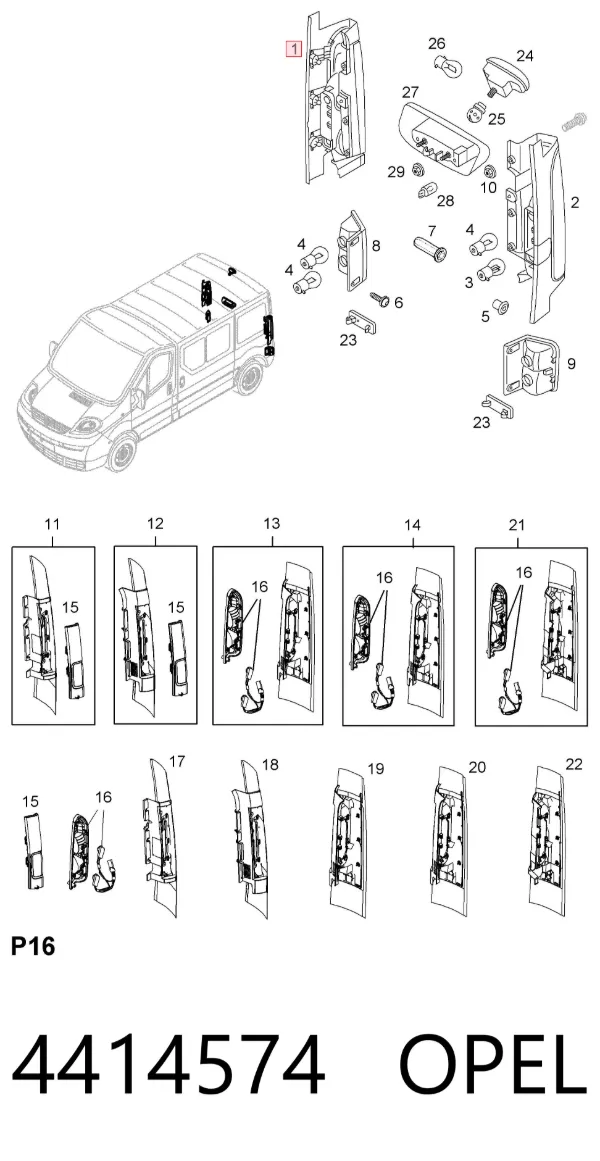 1
26
24
27
25
29
28
10
2
4
4
8
7
4
3
6
5
23
9
23

11
12
13
14
21
15
15
16
16
16

15
16
17
18
19
20
22

P16

4414574 OPEL